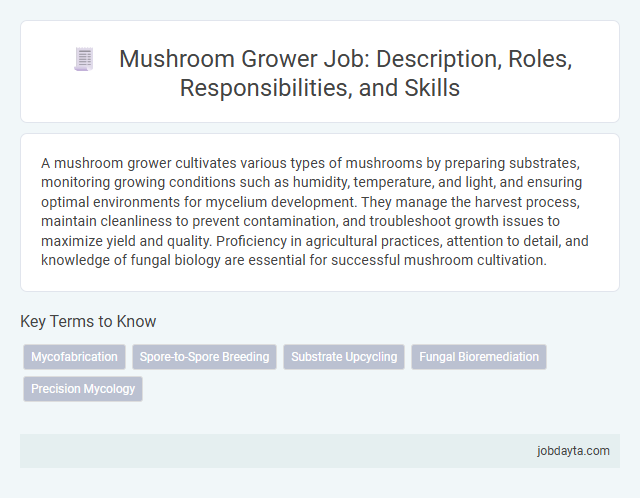 Mushroom Grower Job: Description, Roles, Responsibilities, and Skills

A mushroom grower cultivates various types of mushrooms by preparing substrates, monitoring growing conditions such as humidity, temperature, and light, and ensuring optimal environments for mycelium development. They manage the harvest process, maintain cleanliness to prevent contamination, and troubleshoot growth issues to maximize yield and quality. Proficiency in agricultural practices, attention to detail, and knowledge of fungal biology are essential for successful mushroom cultivation.

Key Terms to Know

Mycofabrication

Spore-to-Spore Breeding

Substrate Upcycling

Fungal Bioremediation

Precision Mycology

jobdayta.com