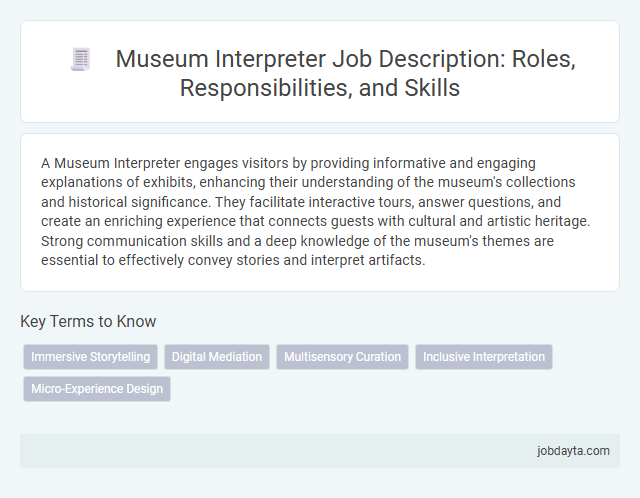 Museum Interpreter Job Description: Roles, Responsibilities, and Skills

A Museum Interpreter engages visitors by providing informative and engaging explanations of exhibits, enhancing their understanding of the museum's collections and historical significance. They facilitate interactive tours, answer questions, and create an enriching experience that connects guests with cultural and artistic heritage. Strong communication skills and a deep knowledge of the museum's themes are essential to effectively convey stories and interpret artifacts.

Key Terms to Know

Immersive Storytelling
Digital Mediation
Multisensory Curation
Inclusive Interpretation
Micro-Experience Design

jobdayta.com