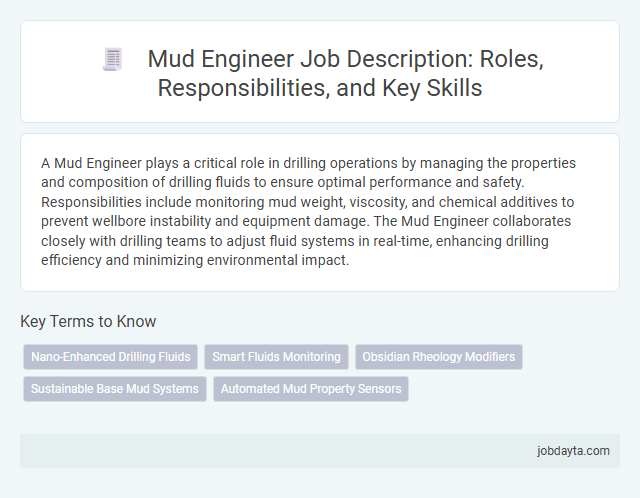 Mud Engineer Job Description: Roles, Responsibilities, and Key Skills

A Mud Engineer plays a critical role in drilling operations by managing the properties and composition of drilling fluids to ensure optimal performance and safety. Responsibilities include monitoring mud weight, viscosity, and chemical additives to prevent wellbore instability and equipment damage. The Mud Engineer collaborates closely with drilling teams to adjust fluid systems in real-time, enhancing drilling efficiency and minimizing environmental impact.

Key Terms to Know

Nano-Enhanced Drilling Fluids
Smart Fluids Monitoring
Obsidian Rheology Modifiers
Sustainable Base Mud Systems
Automated Mud Property Sensors

jobdayta.com