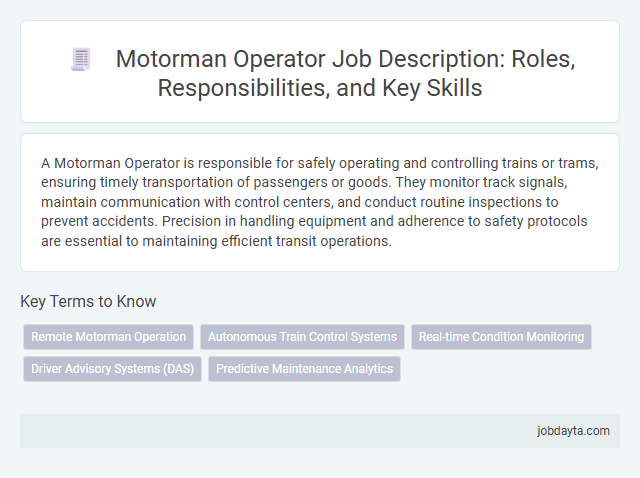 Motorman Operator Job Description: Roles, Responsibilities, and Key Skills

A Motorman Operator is responsible for safely operating and controlling trains or trams, ensuring timely transportation of passengers or goods. They monitor track signals, maintain communication with control centers, and conduct routine inspections to prevent accidents. Precision in handling equipment and adherence to safety protocols are essential to maintaining efficient transit operations.

Key Terms to Know

Remote Motorman Operation

Autonomous Train Control Systems

Real-time Condition Monitoring

Driver Advisory Systems (DAS)

Predictive Maintenance Analytics

jobdayta.com