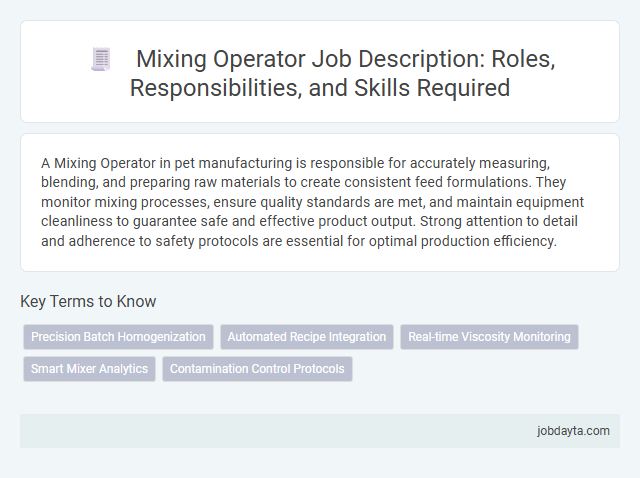 Mixing Operator Job Description: Roles, Responsibilities, and Skills Required

A Mixing Operator in pet manufacturing is responsible for accurately measuring, blending, and preparing raw materials to create consistent feed formulations. They monitor mixing processes, ensure quality standards are met, and maintain equipment cleanliness to guarantee safe and effective product output. Strong attention to detail and adherence to safety protocols are essential for optimal production efficiency.

Key Terms to Know

Precision Batch Homogenization
Automated Recipe Integration
Real-time Viscosity Monitoring
Smart Mixer Analytics
Contamination Control Protocols

jobdayta.com