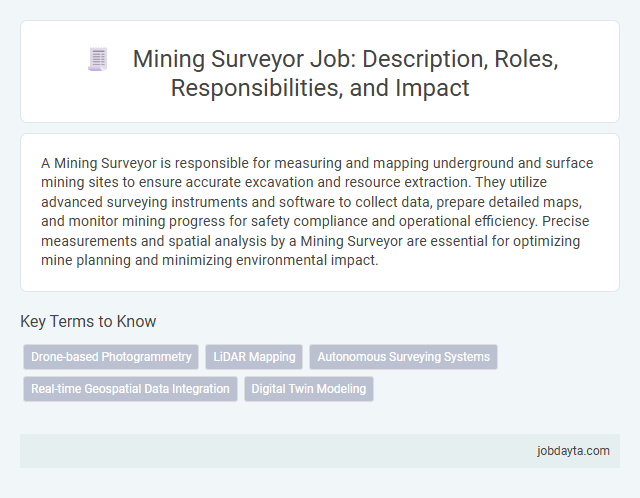 Mining Surveyor Job: Description, Roles, Responsibilities, and Impact

A Mining Surveyor is responsible for measuring and mapping underground and surface mining sites to ensure accurate excavation and resource extraction. They utilize advanced surveying instruments and software to collect data, prepare detailed maps, and monitor mining progress for safety compliance and operational efficiency. Precise measurements and spatial analysis by a Mining Surveyor are essential for optimizing mine planning and minimizing environmental impact.

Key Terms to Know

Drone-based Photogrammetry

LiDAR Mapping

Autonomous Surveying Systems

Real-time Geospatial Data Integration

Digital Twin Modeling

jobdayta.com