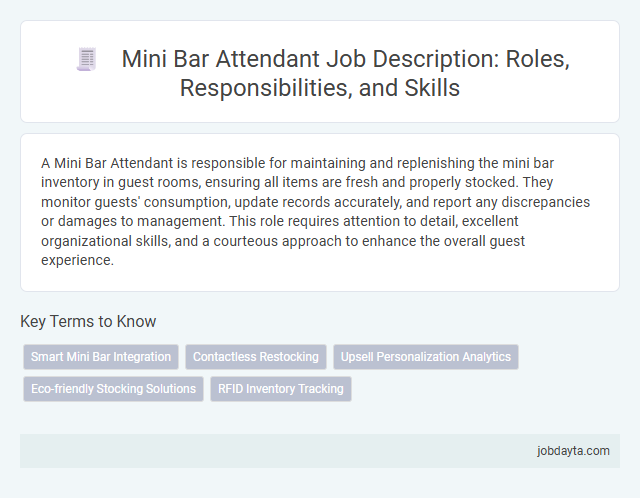 Mini Bar Attendant Job Description: Roles, Responsibilities, and Skills

A Mini Bar Attendant is responsible for maintaining and replenishing the mini bar inventory in guest rooms, ensuring all items are fresh and properly stocked. They monitor guests' consumption, update records accurately, and report any discrepancies or damages to management. This role requires attention to detail, excellent organizational skills, and a courteous approach to enhance the overall guest experience.

Key Terms to Know

Smart Mini Bar Integration

Contactless Restocking

Upsell Personalization Analytics

Eco-friendly Stocking Solutions

RFID Inventory Tracking

jobdayta.com