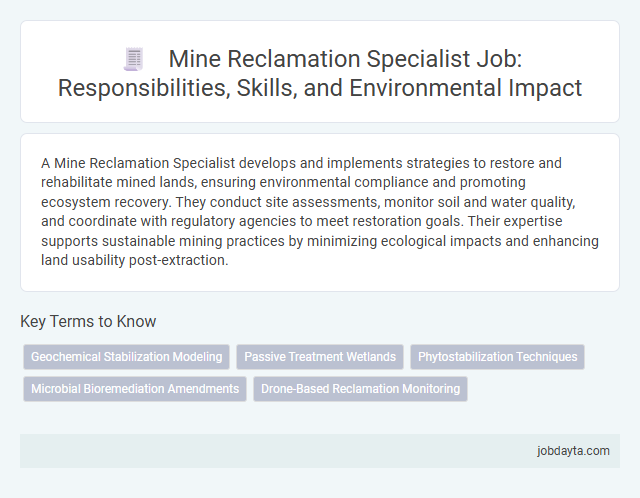 Mine Reclamation Specialist Job: Responsibilities, Skills, and Environmental Impact

A Mine Reclamation Specialist develops and implements strategies to restore and rehabilitate mined lands, ensuring environmental compliance and promoting ecosystem recovery. They conduct site assessments, monitor soil and water quality, and coordinate with regulatory agencies to meet restoration goals. Their expertise supports sustainable mining practices by minimizing ecological impacts and enhancing land usability post-extraction.

Key Terms to Know

Geochemical Stabilization Modeling

Passive Treatment Wetlands

Phytostabilization Techniques

Microbial Bioremediation Amendments

Drone-Based Reclamation Monitoring

jobdayta.com