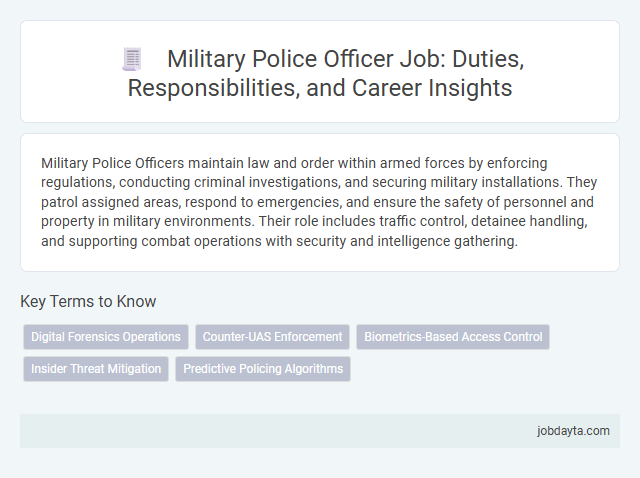 Military Police Officer Job: Duties, Responsibilities, and Career Insights

Military Police Officers maintain law and order within armed forces by enforcing regulations, conducting criminal investigations, and securing military installations. They patrol assigned areas, respond to emergencies, and ensure the safety of personnel and property in military environments. Their role includes traffic control, detainee handling, and supporting combat operations with security and intelligence gathering.

Key Terms to Know

Digital Forensics Operations

Counter-UAS Enforcement

Biometrics-Based Access Control

Insider Threat Mitigation

Predictive Policing Algorithms

jobdayta.com