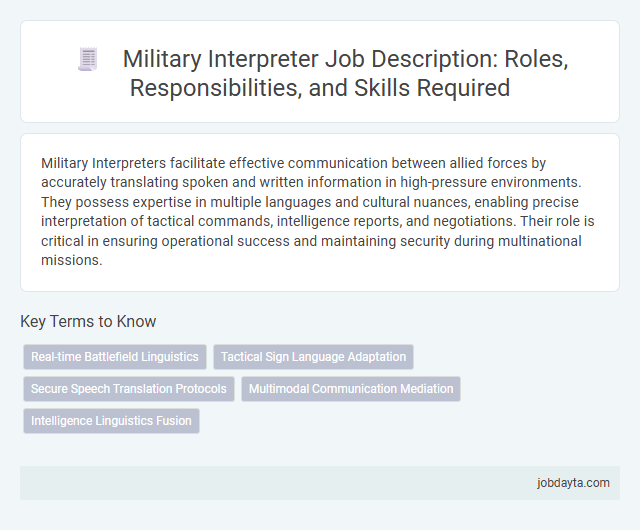 Military Interpreter Job Description: Roles, Responsibilities, and Skills Required

Military Interpreters facilitate effective communication between allied forces by accurately translating spoken and written information in high-pressure environments. They possess expertise in multiple languages and cultural nuances, enabling precise interpretation of tactical commands, intelligence reports, and negotiations. Their role is critical in ensuring operational success and maintaining security during multinational missions.

Key Terms to Know

Real-time Battlefield Linguistics

Tactical Sign Language Adaptation

Secure Speech Translation Protocols

Multimodal Communication Mediation

Intelligence Linguistics Fusion

jobdayta.com