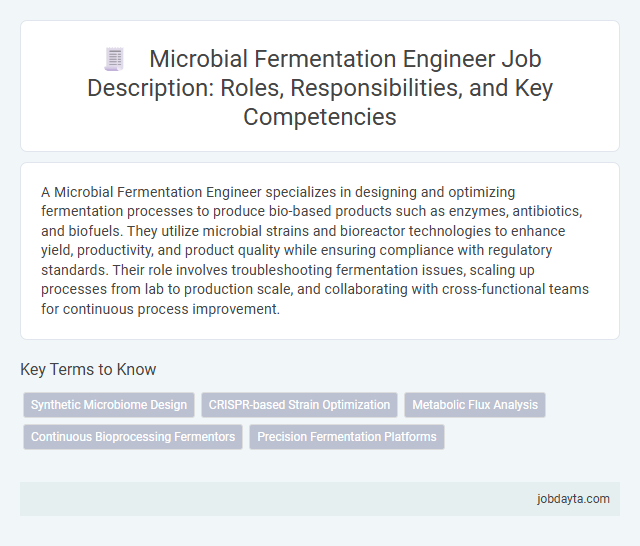 Microbial Fermentation Engineer Job Description: Roles, Responsibilities, and Key Competencies

A Microbial Fermentation Engineer specializes in designing and optimizing fermentation processes to produce bio-based products such as enzymes, antibiotics, and biofuels. They utilize microbial strains and bioreactor technologies to enhance yield, productivity, and product quality while ensuring compliance with regulatory standards. Their role involves troubleshooting fermentation issues, scaling up processes from lab to production scale, and collaborating with cross-functional teams for continuous process improvement.

Key Terms to Know

Synthetic Microbiome Design
CRISPR-based Strain Optimization
Metabolic Flux Analysis
Continuous Bioprocessing Fermentors
Precision Fermentation Platforms

jobdayta.com