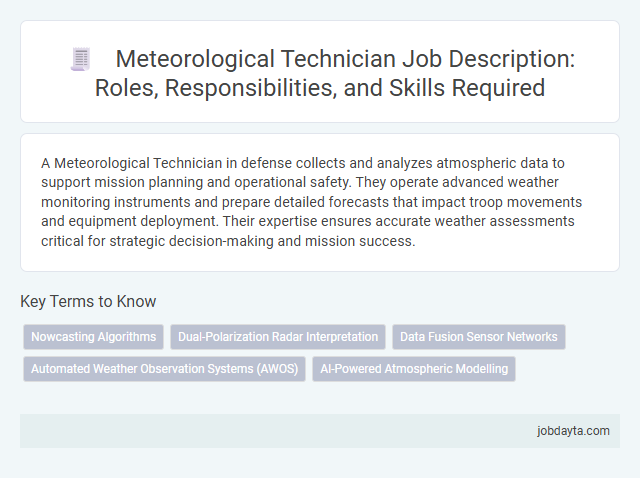 Meteorological Technician Job Description: Roles, Responsibilities, and Skills Required

A Meteorological Technician in defense collects and analyzes atmospheric data to support mission planning and operational safety. They operate advanced weather monitoring instruments and prepare detailed forecasts that impact troop movements and equipment deployment. Their expertise ensures accurate weather assessments critical for strategic decision-making and mission success.

Key Terms to Know

Nowcasting Algorithms

Dual-Polarization Radar Interpretation

Data Fusion Sensor Networks

Automated Weather Observation Systems (AWOS)

AI-Powered Atmospheric Modelling

jobdayta.com