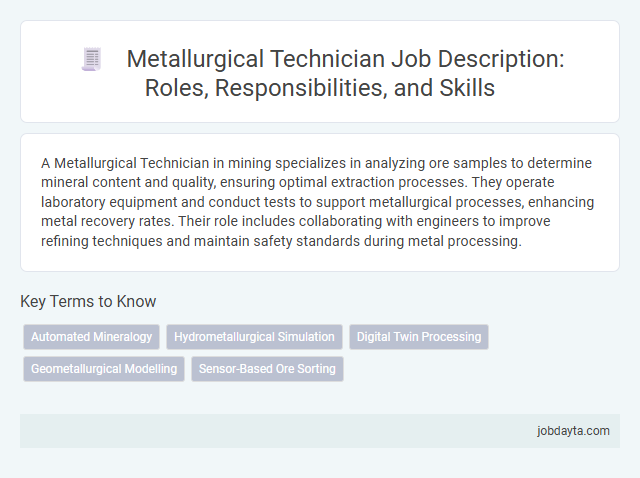 Metallurgical Technician Job Description: Roles, Responsibilities, and Skills

A Metallurgical Technician in mining specializes in analyzing ore samples to determine mineral content and quality, ensuring optimal extraction processes. They operate laboratory equipment and conduct tests to support metallurgical processes, enhancing metal recovery rates. Their role includes collaborating with engineers to improve refining techniques and maintain safety standards during metal processing.

Key Terms to Know

Automated Mineralogy
Hydrometallurgical Simulation
Digital Twin Processing
Geometallurgical Modelling
Sensor-Based Ore Sorting

jobdayta.com