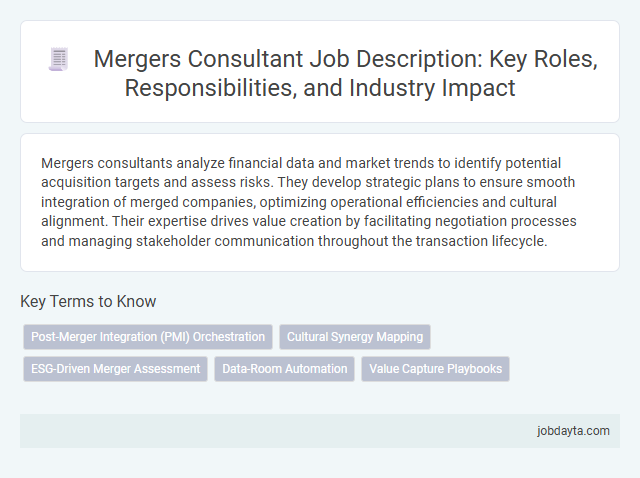 Mergers Consultant Job Description: Key Roles, Responsibilities, and Industry Impact

Mergers consultants analyze financial data and market trends to identify potential acquisition targets and assess risks. They develop strategic plans to ensure smooth integration of merged companies, optimizing operational efficiencies and cultural alignment. Their expertise drives value creation by facilitating negotiation processes and managing stakeholder communication throughout the transaction lifecycle.

Key Terms to Know

Post-Merger Integration (PMI) Orchestration
Cultural Synergy Mapping
ESG-Driven Merger Assessment
Data-Room Automation
Value Capture Playbooks

jobdayta.com