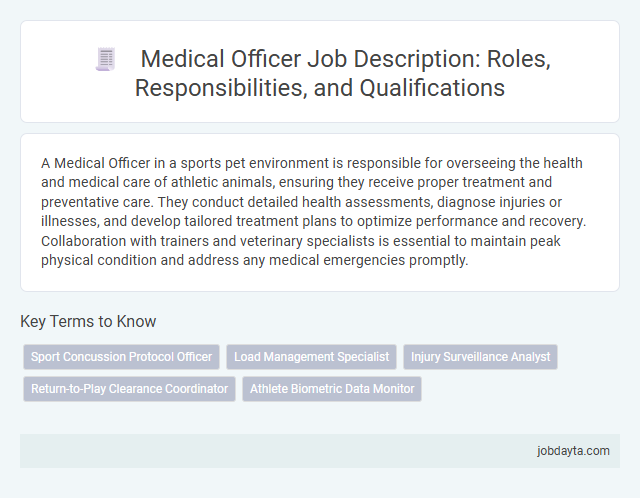 Medical Officer Job Description: Roles, Responsibilities, and Qualifications

A Medical Officer in a sports pet environment is responsible for overseeing the health and medical care of athletic animals, ensuring they receive proper treatment and preventative care. They conduct detailed health assessments, diagnose injuries or illnesses, and develop tailored treatment plans to optimize performance and recovery. Collaboration with trainers and veterinary specialists is essential to maintain peak physical condition and address any medical emergencies promptly.

Key Terms to Know

Sport Concussion Protocol Officer

Load Management Specialist

Injury Surveillance Analyst

Return-to-Play Clearance Coordinator

Athlete Biometric Data Monitor

jobdayta.com