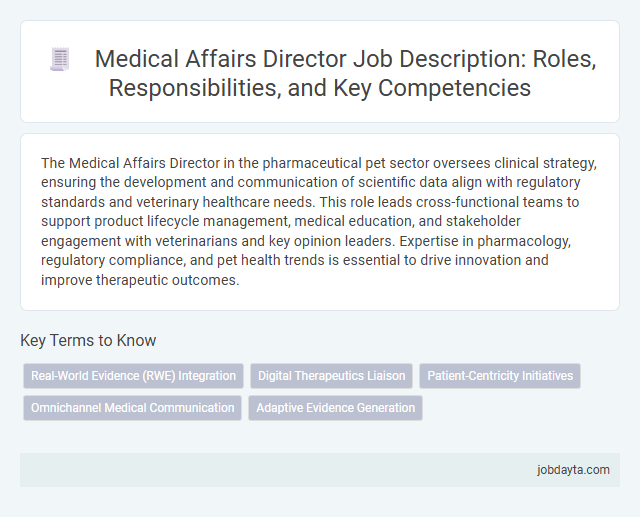 Medical Affairs Director Job Description: Roles, Responsibilities, and Key Competencies

The Medical Affairs Director in the pharmaceutical pet sector oversees clinical strategy, ensuring the development and communication of scientific data align with regulatory standards and veterinary healthcare needs. This role leads cross-functional teams to support product lifecycle management, medical education, and stakeholder engagement with veterinarians and key opinion leaders. Expertise in pharmacology, regulatory compliance, and pet health trends is essential to drive innovation and improve therapeutic outcomes.

Key Terms to Know

Real-World Evidence (RWE) Integration
Digital Therapeutics Liaison
Patient-Centricity Initiatives
Omnichannel Medical Communication
Adaptive Evidence Generation

jobdayta.com