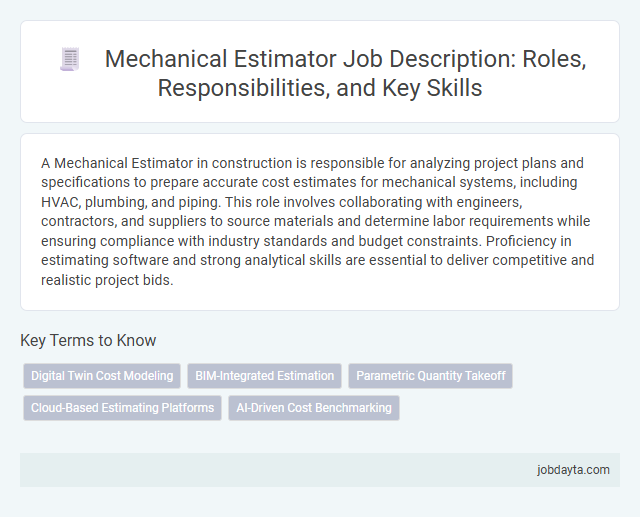 Mechanical Estimator Job Description: Roles, Responsibilities, and Key Skills

A Mechanical Estimator in construction is responsible for analyzing project plans and specifications to prepare accurate cost estimates for mechanical systems, including HVAC, plumbing, and piping. This role involves collaborating with engineers, contractors, and suppliers to source materials and determine labor requirements while ensuring compliance with industry standards and budget constraints. Proficiency in estimating software and strong analytical skills are essential to deliver competitive and realistic project bids.

Key Terms to Know

Digital Twin Cost Modeling
BIM-Integrated Estimation
Parametric Quantity Takeoff
Cloud-Based Estimating Platforms
AI-Driven Cost Benchmarking

jobdayta.com