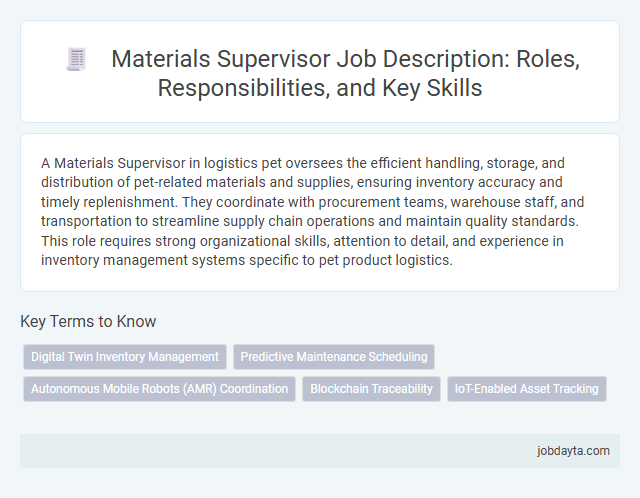 Materials Supervisor Job Description: Roles, Responsibilities, and Key Skills

A Materials Supervisor in logistics pet oversees the efficient handling, storage, and distribution of pet-related materials and supplies, ensuring inventory accuracy and timely replenishment. They coordinate with procurement teams, warehouse staff, and transportation to streamline supply chain operations and maintain quality standards. This role requires strong organizational skills, attention to detail, and experience in inventory management systems specific to pet product logistics.

Key Terms to Know

Digital Twin Inventory Management
Predictive Maintenance Scheduling
Autonomous Mobile Robots (AMR) Coordination
Blockchain Traceability
IoT-Enabled Asset Tracking

jobdayta.com