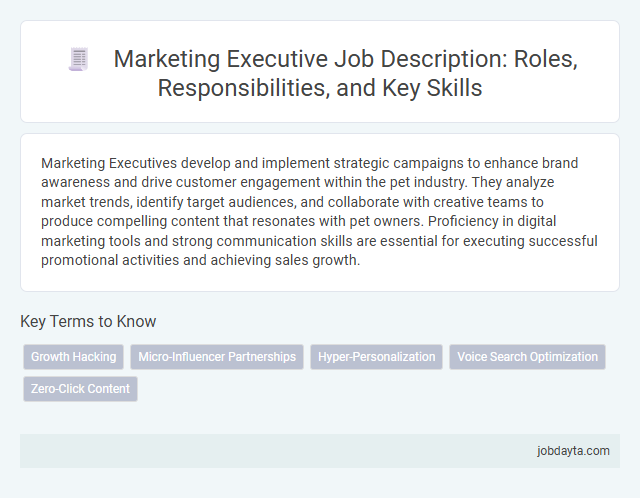 Marketing Executive Job Description: Roles, Responsibilities, and Key Skills

Marketing Executives develop and implement strategic campaigns to enhance brand awareness and drive customer engagement within the pet industry. They analyze market trends, identify target audiences, and collaborate with creative teams to produce compelling content that resonates with pet owners. Proficiency in digital marketing tools and strong communication skills are essential for executing successful promotional activities and achieving sales growth.

Key Terms to Know

Growth Hacking

Micro-Influencer Partnerships

Hyper-Personalization

Voice Search Optimization

Zero-Click Content

jobdayta.com