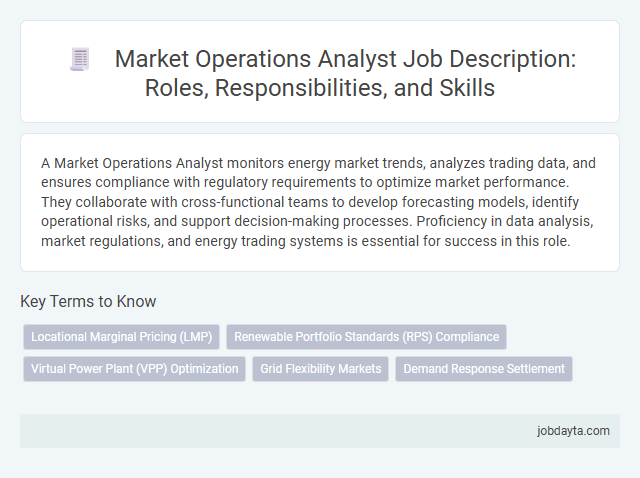 Market Operations Analyst Job Description: Roles, Responsibilities, and Skills

A Market Operations Analyst monitors energy market trends, analyzes trading data, and ensures compliance with regulatory requirements to optimize market performance. They collaborate with cross-functional teams to develop forecasting models, identify operational risks, and support decision-making processes. Proficiency in data analysis, market regulations, and energy trading systems is essential for success in this role.

Key Terms to Know

Locational Marginal Pricing (LMP)

Renewable Portfolio Standards (RPS) Compliance

Virtual Power Plant (VPP) Optimization

Grid Flexibility Markets

Demand Response Settlement

jobdayta.com