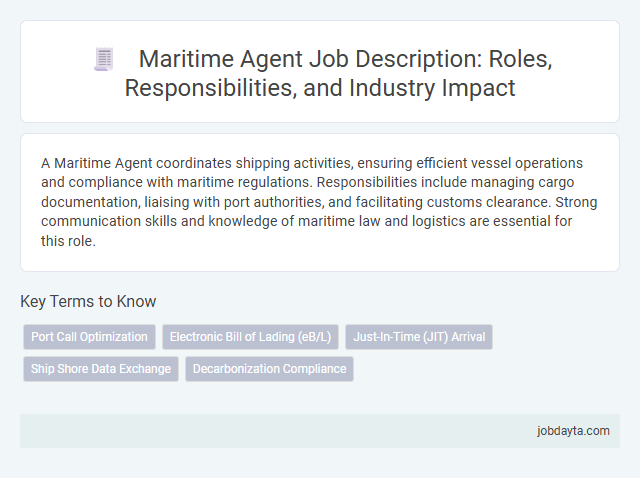 Maritime Agent Job Description: Roles, Responsibilities, and Industry Impact

A Maritime Agent coordinates shipping activities, ensuring efficient vessel operations and compliance with maritime regulations. Responsibilities include managing cargo documentation, liaising with port authorities, and facilitating customs clearance. Strong communication skills and knowledge of maritime law and logistics are essential for this role.

Key Terms to Know

Port Call Optimization
Electronic Bill of Lading (eB/L)
Just-In-Time (JIT) Arrival
Ship Shore Data Exchange
Decarbonization Compliance

jobdayta.com