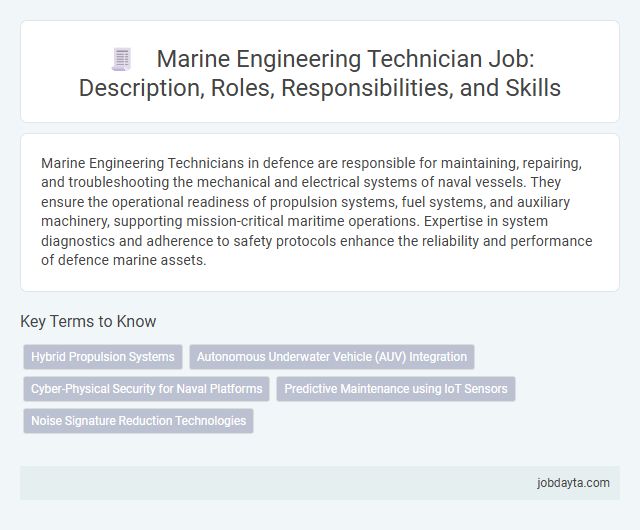 Marine Engineering Technician Job: Description, Roles, Responsibilities, and Skills

Marine Engineering Technicians in defence are responsible for maintaining, repairing, and troubleshooting the mechanical and electrical systems of naval vessels. They ensure the operational readiness of propulsion systems, fuel systems, and auxiliary machinery, supporting mission-critical maritime operations. Expertise in system diagnostics and adherence to safety protocols enhance the reliability and performance of defence marine assets.

Key Terms to Know

Hybrid Propulsion Systems

Autonomous Underwater Vehicle (AUV) Integration

Cyber-Physical Security for Naval Platforms

Predictive Maintenance using IoT Sensors

Noise Signature Reduction Technologies

jobdayta.com