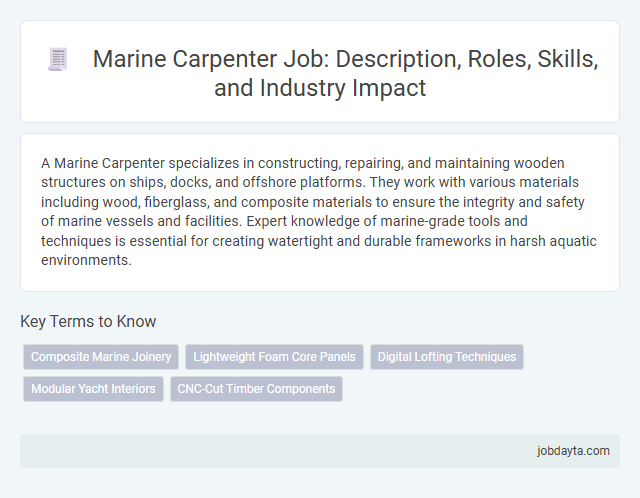 Marine Carpenter Job: Description, Roles, Skills, and Industry Impact

A Marine Carpenter specializes in constructing, repairing, and maintaining wooden structures on ships, docks, and offshore platforms. They work with various materials including wood, fiberglass, and composite materials to ensure the integrity and safety of marine vessels and facilities. Expert knowledge of marine-grade tools and techniques is essential for creating watertight and durable frameworks in harsh aquatic environments.

Key Terms to Know

Composite Marine Joinery

Lightweight Foam Core Panels

Digital Lofting Techniques

Modular Yacht Interiors

CNC-Cut Timber Components

jobdayta.com