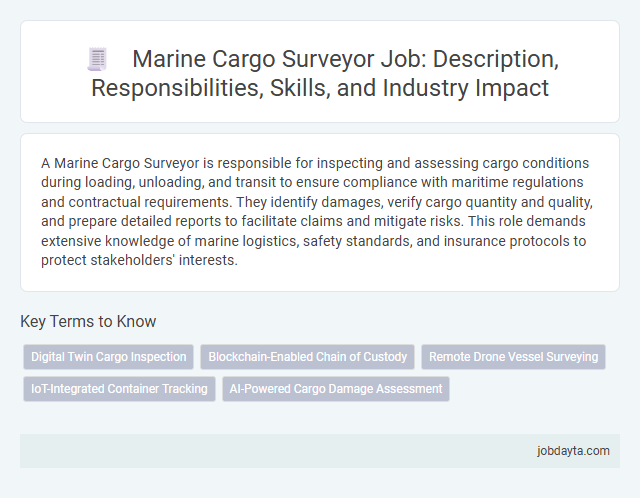 Marine Cargo Surveyor Job: Description, Responsibilities, Skills, and Industry Impact

A Marine Cargo Surveyor is responsible for inspecting and assessing cargo conditions during loading, unloading, and transit to ensure compliance with maritime regulations and contractual requirements. They identify damages, verify cargo quantity and quality, and prepare detailed reports to facilitate claims and mitigate risks. This role demands extensive knowledge of marine logistics, safety standards, and insurance protocols to protect stakeholders' interests.

Key Terms to Know

Digital Twin Cargo Inspection

Blockchain-Enabled Chain of Custody

Remote Drone Vessel Surveying

IoT-Integrated Container Tracking

AI-Powered Cargo Damage Assessment

jobdayta.com