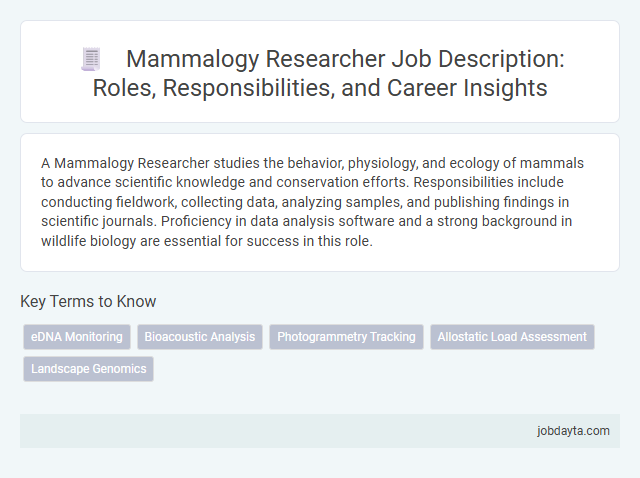 Mammalogy Researcher Job Description: Roles, Responsibilities, and Career Insights

A Mammalogy Researcher studies the behavior, physiology, and ecology of mammals to advance scientific knowledge and conservation efforts. Responsibilities include conducting fieldwork, collecting data, analyzing samples, and publishing findings in scientific journals. Proficiency in data analysis software and a strong background in wildlife biology are essential for success in this role.

Key Terms to Know

eDNA Monitoring

Bioacoustic Analysis

Photogrammetry Tracking

Allostatic Load Assessment

Landscape Genomics

jobdayta.com