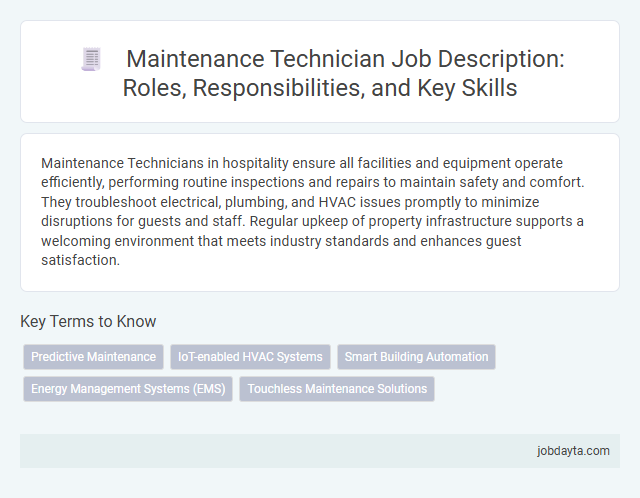 Maintenance Technician Job Description: Roles, Responsibilities, and Key Skills

Maintenance Technicians in hospitality ensure all facilities and equipment operate efficiently, performing routine inspections and repairs to maintain safety and comfort. They troubleshoot electrical, plumbing, and HVAC issues promptly to minimize disruptions for guests and staff. Regular upkeep of property infrastructure supports a welcoming environment that meets industry standards and enhances guest satisfaction.

Key Terms to Know

Predictive Maintenance

IoT-enabled HVAC Systems

Smart Building Automation

Energy Management Systems (EMS)

Touchless Maintenance Solutions

jobdayta.com