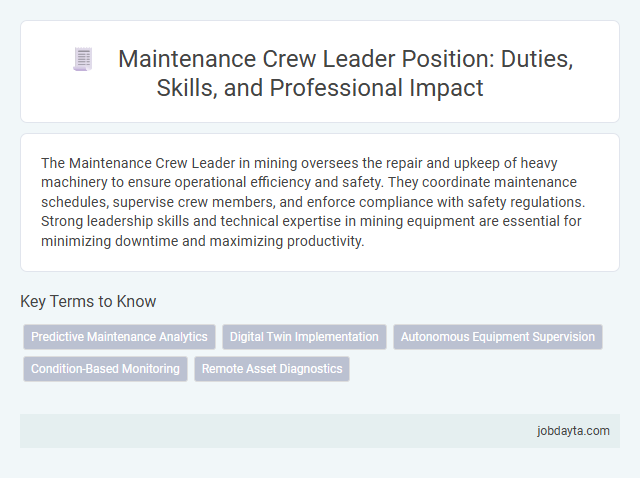 Maintenance Crew Leader Position: Duties, Skills, and Professional Impact

The Maintenance Crew Leader in mining oversees the repair and upkeep of heavy machinery to ensure operational efficiency and safety. They coordinate maintenance schedules, supervise crew members, and enforce compliance with safety regulations. Strong leadership skills and technical expertise in mining equipment are essential for minimizing downtime and maximizing productivity.

Key Terms to Know

Predictive Maintenance Analytics

Digital Twin Implementation

Autonomous Equipment Supervision

Condition-Based Monitoring

Remote Asset Diagnostics

jobdayta.com