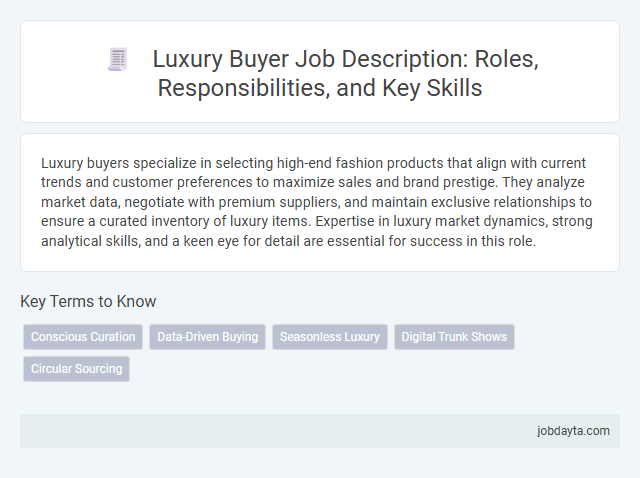 Luxury Buyer Job Description: Roles, Responsibilities, and Key Skills

Luxury buyers specialize in selecting high-end fashion products that align with current trends and customer preferences to maximize sales and brand prestige. They analyze market data, negotiate with premium suppliers, and maintain exclusive relationships to ensure a curated inventory of luxury items. Expertise in luxury market dynamics, strong analytical skills, and a keen eye for detail are essential for success in this role.

Key Terms to Know

Conscious Curation

Data-Driven Buying

Seasonless Luxury

Digital Trunk Shows

Circular Sourcing

jobdayta.com