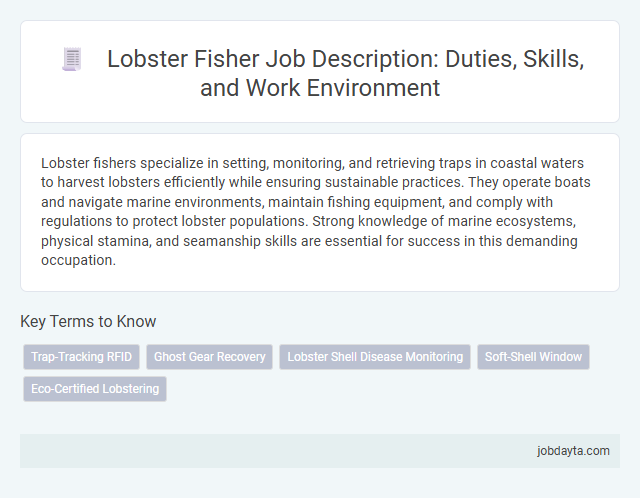 Lobster Fisher Job Description: Duties, Skills, and Work Environment

Lobster fishers specialize in setting, monitoring, and retrieving traps in coastal waters to harvest lobsters efficiently while ensuring sustainable practices. They operate boats and navigate marine environments, maintain fishing equipment, and comply with regulations to protect lobster populations. Strong knowledge of marine ecosystems, physical stamina, and seamanship skills are essential for success in this demanding occupation.

Key Terms to Know

Trap-Tracking RFID

Ghost Gear Recovery

Lobster Shell Disease Monitoring

Soft-Shell Window

Eco-Certified Lobstering

jobdayta.com