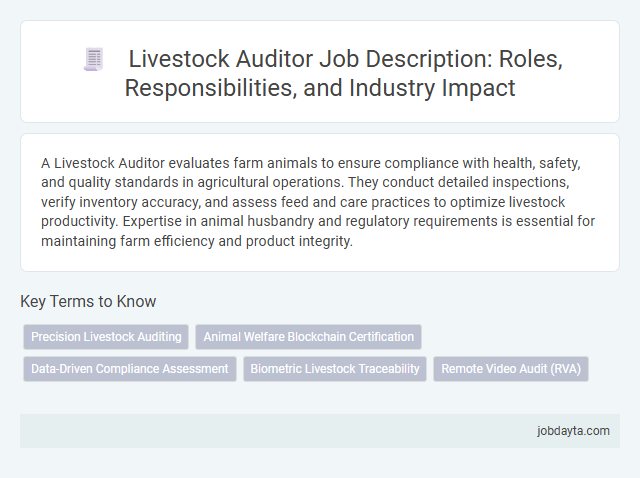 Livestock Auditor Job Description: Roles, Responsibilities, and Industry Impact

A Livestock Auditor evaluates farm animals to ensure compliance with health, safety, and quality standards in agricultural operations. They conduct detailed inspections, verify inventory accuracy, and assess feed and care practices to optimize livestock productivity. Expertise in animal husbandry and regulatory requirements is essential for maintaining farm efficiency and product integrity.

Key Terms to Know

Precision Livestock Auditing

Animal Welfare Blockchain Certification

Data-Driven Compliance Assessment

Biometric Livestock Traceability

Remote Video Audit (RVA)

jobdayta.com