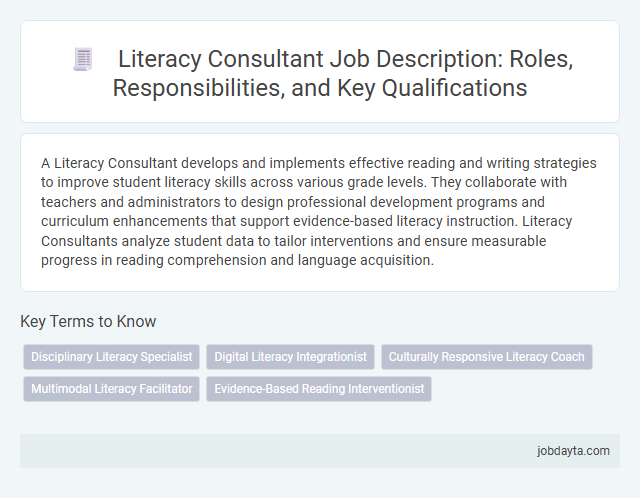 Literacy Consultant Job Description: Roles, Responsibilities, and Key Qualifications

A Literacy Consultant develops and implements effective reading and writing strategies to improve student literacy skills across various grade levels. They collaborate with teachers and administrators to design professional development programs and curriculum enhancements that support evidence-based literacy instruction. Literacy Consultants analyze student data to tailor interventions and ensure measurable progress in reading comprehension and language acquisition.

Key Terms to Know

Disciplinary Literacy Specialist

Digital Literacy Integrationist

Culturally Responsive Literacy Coach

Multimodal Literacy Facilitator

Evidence-Based Reading Interventionist

jobdayta.com