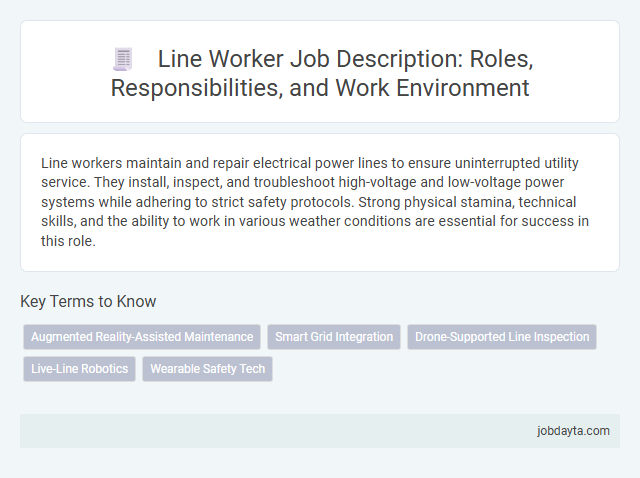 Line Worker Job Description: Roles, Responsibilities, and Work Environment

Line workers maintain and repair electrical power lines to ensure uninterrupted utility service. They install, inspect, and troubleshoot high-voltage and low-voltage power systems while adhering to strict safety protocols. Strong physical stamina, technical skills, and the ability to work in various weather conditions are essential for success in this role.

Key Terms to Know

Augmented Reality-Assisted Maintenance

Smart Grid Integration

Drone-Supported Line Inspection

Live-Line Robotics

Wearable Safety Tech

jobdayta.com