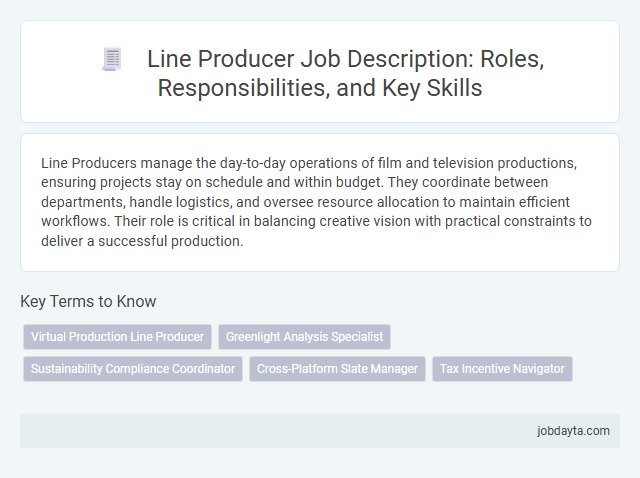 Line Producer Job Description: Roles, Responsibilities, and Key Skills

Line Producers manage the day-to-day operations of film and television productions, ensuring projects stay on schedule and within budget. They coordinate between departments, handle logistics, and oversee resource allocation to maintain efficient workflows. Their role is critical in balancing creative vision with practical constraints to deliver a successful production.

Key Terms to Know

Virtual Production Line Producer

Greenlight Analysis Specialist

Sustainability Compliance Coordinator

Cross-Platform Slate Manager

Tax Incentive Navigator

jobdayta.com