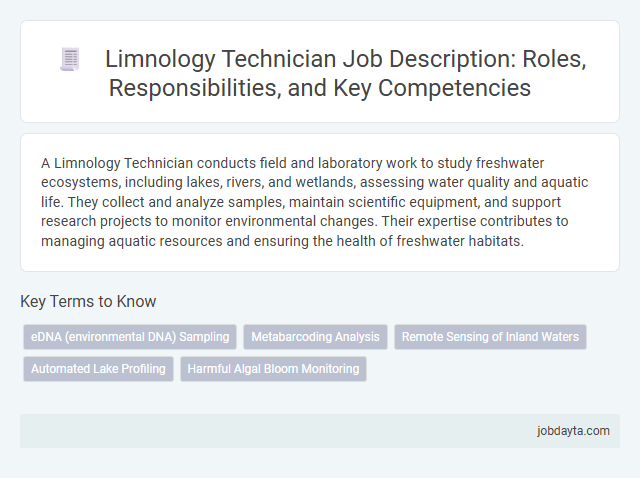 Limnology Technician Job Description: Roles, Responsibilities, and Key Competencies

A Limnology Technician conducts field and laboratory work to study freshwater ecosystems, including lakes, rivers, and wetlands, assessing water quality and aquatic life. They collect and analyze samples, maintain scientific equipment, and support research projects to monitor environmental changes. Their expertise contributes to managing aquatic resources and ensuring the health of freshwater habitats.

Key Terms to Know

eDNA (environmental DNA) Sampling
Metabarcoding Analysis
Remote Sensing of Inland Waters
Automated Lake Profiling
Harmful Algal Bloom Monitoring

jobdayta.com