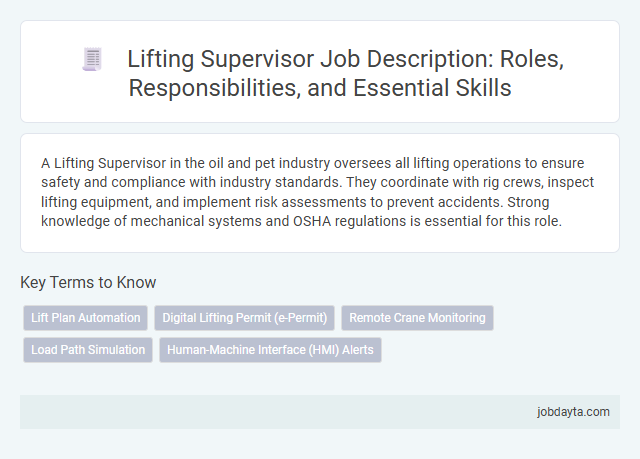 Lifting Supervisor Job Description: Roles, Responsibilities, and Essential Skills

A Lifting Supervisor in the oil and pet industry oversees all lifting operations to ensure safety and compliance with industry standards. They coordinate with rig crews, inspect lifting equipment, and implement risk assessments to prevent accidents. Strong knowledge of mechanical systems and OSHA regulations is essential for this role.

Key Terms to Know

Lift Plan Automation

Digital Lifting Permit (e-Permit)

Remote Crane Monitoring

Load Path Simulation

Human-Machine Interface (HMI) Alerts

jobdayta.com