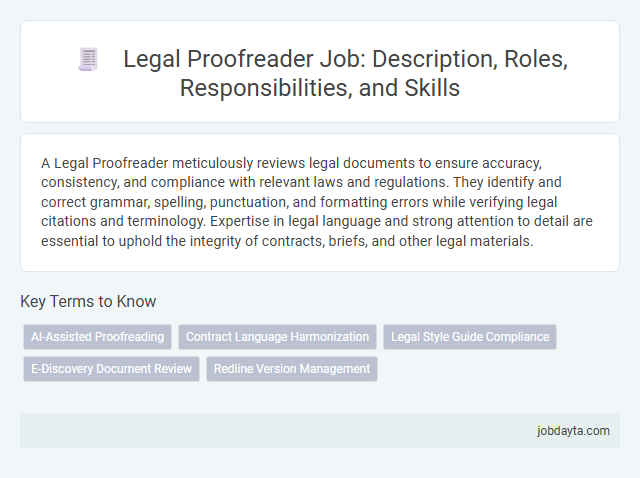 Legal Proofreader Job: Description, Roles, Responsibilities, and Skills

A Legal Proofreader meticulously reviews legal documents to ensure accuracy, consistency, and compliance with relevant laws and regulations. They identify and correct grammar, spelling, punctuation, and formatting errors while verifying legal citations and terminology. Expertise in legal language and strong attention to detail are essential to uphold the integrity of contracts, briefs, and other legal materials.

Key Terms to Know

AI-Assisted Proofreading
Contract Language Harmonization
Legal Style Guide Compliance
E-Discovery Document Review
Redline Version Management

jobdayta.com