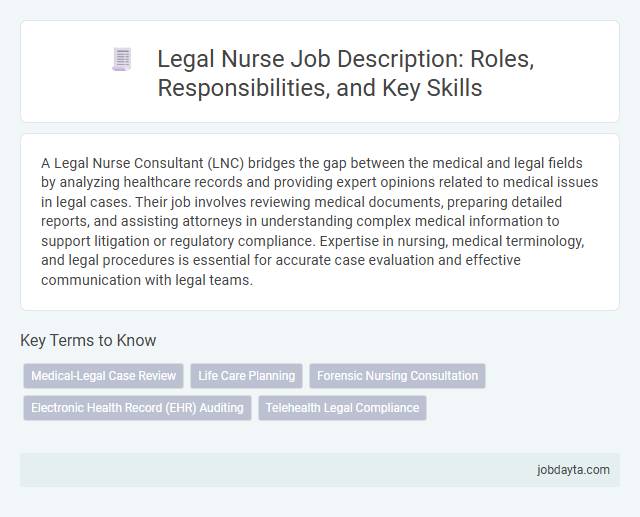 Legal Nurse Job Description: Roles, Responsibilities, and Key Skills

A Legal Nurse Consultant (LNC) bridges the gap between the medical and legal fields by analyzing healthcare records and providing expert opinions related to medical issues in legal cases. Their job involves reviewing medical documents, preparing detailed reports, and assisting attorneys in understanding complex medical information to support litigation or regulatory compliance. Expertise in nursing, medical terminology, and legal procedures is essential for accurate case evaluation and effective communication with legal teams.

Key Terms to Know

Medical-Legal Case Review

Life Care Planning

Forensic Nursing Consultation

Electronic Health Record (EHR) Auditing

Telehealth Legal Compliance

jobdayta.com