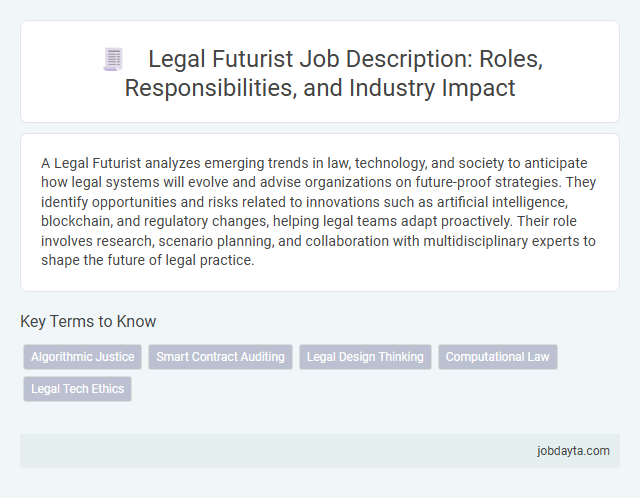 Legal Futurist Job Description: Roles, Responsibilities, and Industry Impact

A Legal Futurist analyzes emerging trends in law, technology, and society to anticipate how legal systems will evolve and advise organizations on future-proof strategies. They identify opportunities and risks related to innovations such as artificial intelligence, blockchain, and regulatory changes, helping legal teams adapt proactively. Their role involves research, scenario planning, and collaboration with multidisciplinary experts to shape the future of legal practice.

Key Terms to Know

Algorithmic Justice

Smart Contract Auditing

Legal Design Thinking

Computational Law

Legal Tech Ethics

jobdayta.com