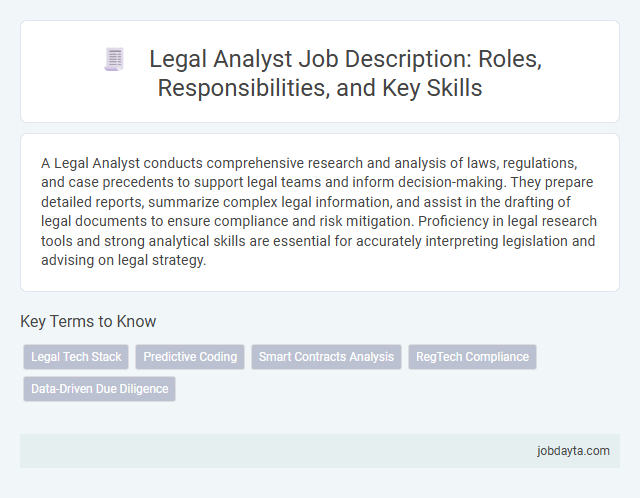 Legal Analyst Job Description: Roles, Responsibilities, and Key Skills

A Legal Analyst conducts comprehensive research and analysis of laws, regulations, and case precedents to support legal teams and inform decision-making. They prepare detailed reports, summarize complex legal information, and assist in the drafting of legal documents to ensure compliance and risk mitigation. Proficiency in legal research tools and strong analytical skills are essential for accurately interpreting legislation and advising on legal strategy.

Key Terms to Know

Legal Tech Stack
Predictive Coding
Smart Contracts Analysis
RegTech Compliance
Data-Driven Due Diligence

jobdayta.com