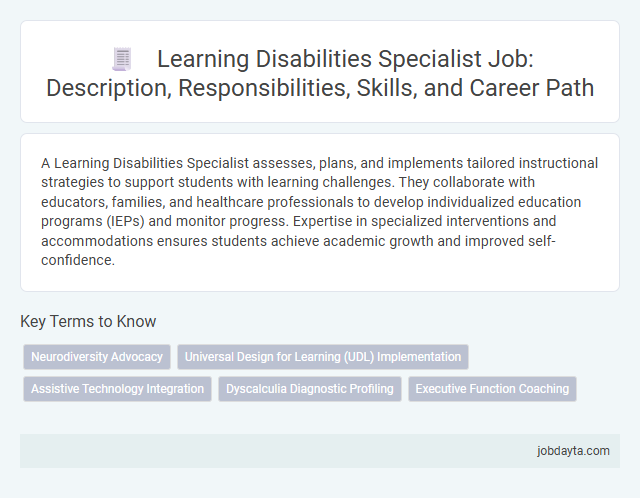 Learning Disabilities Specialist Job: Description, Responsibilities, Skills, and Career Path

A Learning Disabilities Specialist assesses, plans, and implements tailored instructional strategies to support students with learning challenges. They collaborate with educators, families, and healthcare professionals to develop individualized education programs (IEPs) and monitor progress. Expertise in specialized interventions and accommodations ensures students achieve academic growth and improved self-confidence.

Key Terms to Know

Neurodiversity Advocacy

Universal Design for Learning (UDL) Implementation

Assistive Technology Integration

Dyscalculia Diagnostic Profiling

Executive Function Coaching

jobdayta.com