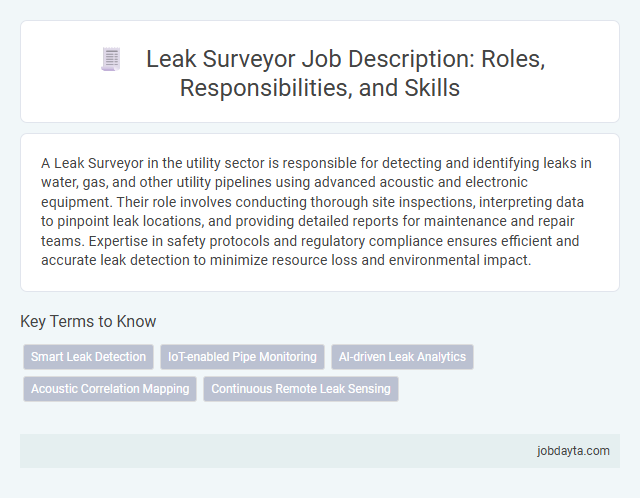 Leak Surveyor Job Description: Roles, Responsibilities, and Skills

A Leak Surveyor in the utility sector is responsible for detecting and identifying leaks in water, gas, and other utility pipelines using advanced acoustic and electronic equipment. Their role involves conducting thorough site inspections, interpreting data to pinpoint leak locations, and providing detailed reports for maintenance and repair teams. Expertise in safety protocols and regulatory compliance ensures efficient and accurate leak detection to minimize resource loss and environmental impact.

Key Terms to Know

Smart Leak Detection
IoT-enabled Pipe Monitoring
AI-driven Leak Analytics
Acoustic Correlation Mapping
Continuous Remote Leak Sensing

jobdayta.com