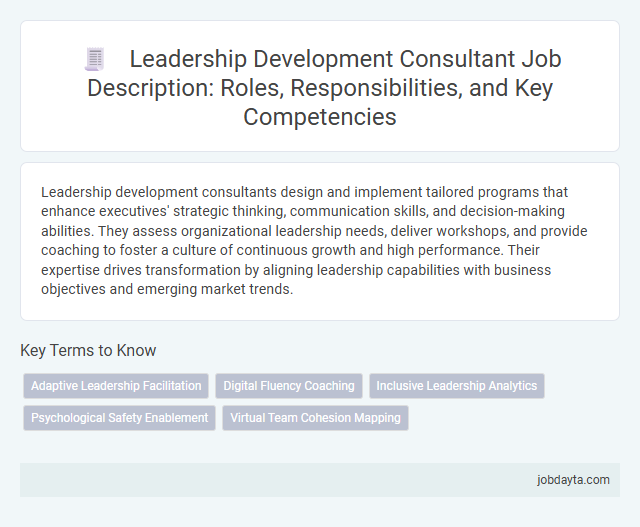 Leadership Development Consultant Job Description: Roles, Responsibilities, and Key Competencies

Leadership development consultants design and implement tailored programs that enhance executives' strategic thinking, communication skills, and decision-making abilities. They assess organizational leadership needs, deliver workshops, and provide coaching to foster a culture of continuous growth and high performance. Their expertise drives transformation by aligning leadership capabilities with business objectives and emerging market trends.

Key Terms to Know

Adaptive Leadership Facilitation
Digital Fluency Coaching
Inclusive Leadership Analytics
Psychological Safety Enablement
Virtual Team Cohesion Mapping

jobdayta.com