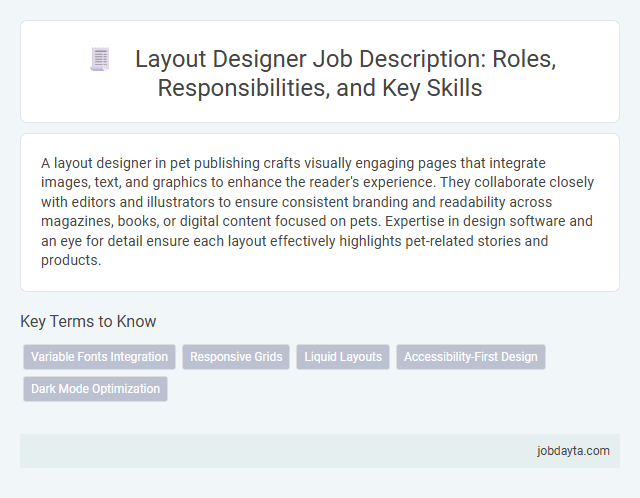 Layout Designer Job Description: Roles, Responsibilities, and Key Skills

A layout designer in pet publishing crafts visually engaging pages that integrate images, text, and graphics to enhance the reader's experience. They collaborate closely with editors and illustrators to ensure consistent branding and readability across magazines, books, or digital content focused on pets. Expertise in design software and an eye for detail ensure each layout effectively highlights pet-related stories and products.

Key Terms to Know

Variable Fonts Integration

Responsive Grids

Liquid Layouts

Accessibility-First Design

Dark Mode Optimization

jobdayta.com