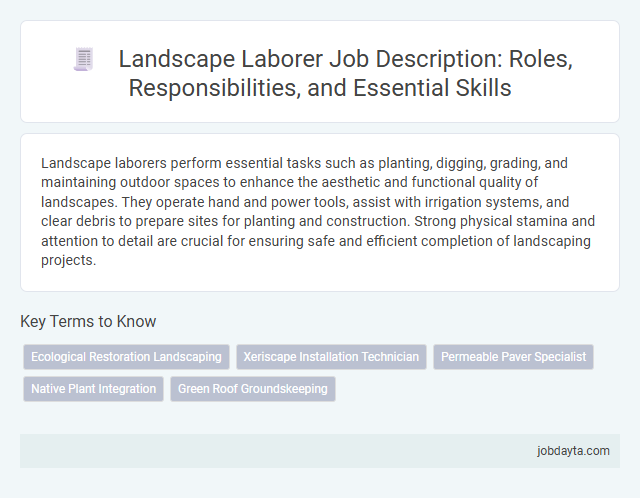 Landscape Laborer Job Description: Roles, Responsibilities, and Essential Skills

Landscape laborers perform essential tasks such as planting, digging, grading, and maintaining outdoor spaces to enhance the aesthetic and functional quality of landscapes. They operate hand and power tools, assist with irrigation systems, and clear debris to prepare sites for planting and construction. Strong physical stamina and attention to detail are crucial for ensuring safe and efficient completion of landscaping projects.

Key Terms to Know

Ecological Restoration Landscaping
Xeriscape Installation Technician
Permeable Paver Specialist
Native Plant Integration
Green Roof Groundskeeping

jobdayta.com