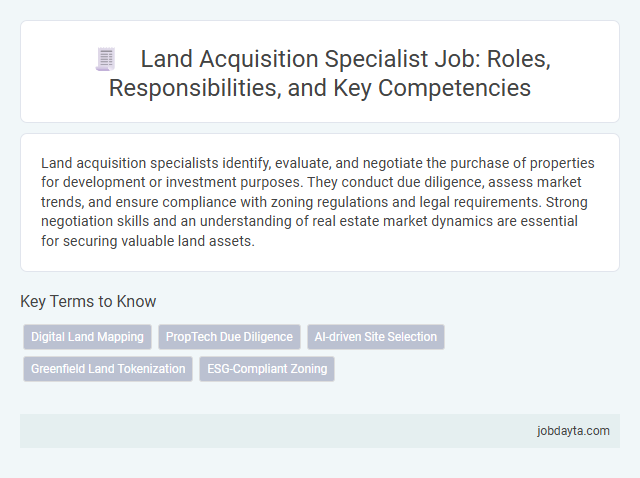 Land Acquisition Specialist Job: Roles, Responsibilities, and Key Competencies

Land acquisition specialists identify, evaluate, and negotiate the purchase of properties for development or investment purposes. They conduct due diligence, assess market trends, and ensure compliance with zoning regulations and legal requirements. Strong negotiation skills and an understanding of real estate market dynamics are essential for securing valuable land assets.

Key Terms to Know

Digital Land Mapping

PropTech Due Diligence

AI-driven Site Selection

Greenfield Land Tokenization

ESG-Compliant Zoning

jobdayta.com