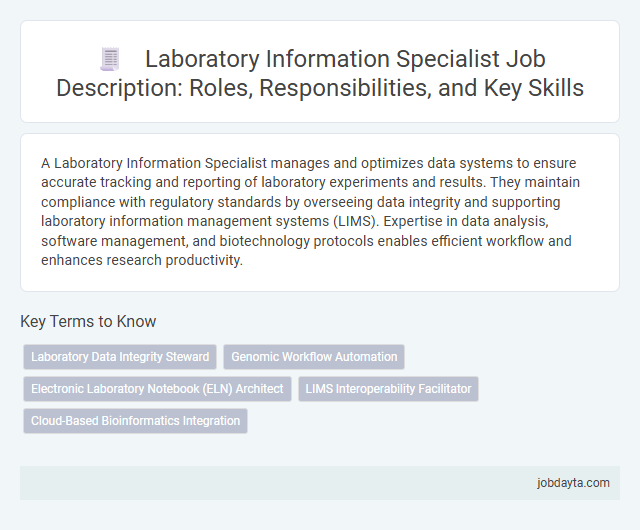 Laboratory Information Specialist Job Description: Roles, Responsibilities, and Key Skills

A Laboratory Information Specialist manages and optimizes data systems to ensure accurate tracking and reporting of laboratory experiments and results. They maintain compliance with regulatory standards by overseeing data integrity and supporting laboratory information management systems (LIMS). Expertise in data analysis, software management, and biotechnology protocols enables efficient workflow and enhances research productivity.

Key Terms to Know

Laboratory Data Integrity Steward

Genomic Workflow Automation

Electronic Laboratory Notebook (ELN) Architect

LIMS Interoperability Facilitator

Cloud-Based Bioinformatics Integration

jobdayta.com