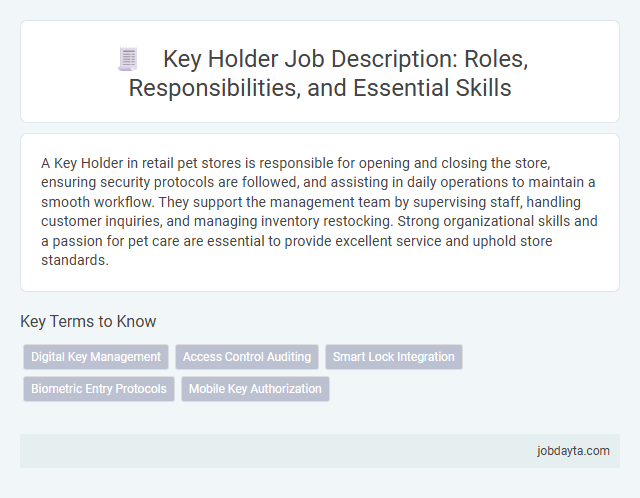 Key Holder Job Description: Roles, Responsibilities, and Essential Skills

A Key Holder in retail pet stores is responsible for opening and closing the store, ensuring security protocols are followed, and assisting in daily operations to maintain a smooth workflow. They support the management team by supervising staff, handling customer inquiries, and managing inventory restocking. Strong organizational skills and a passion for pet care are essential to provide excellent service and uphold store standards.

Key Terms to Know

Digital Key Management

Access Control Auditing

Smart Lock Integration

Biometric Entry Protocols

Mobile Key Authorization

jobdayta.com