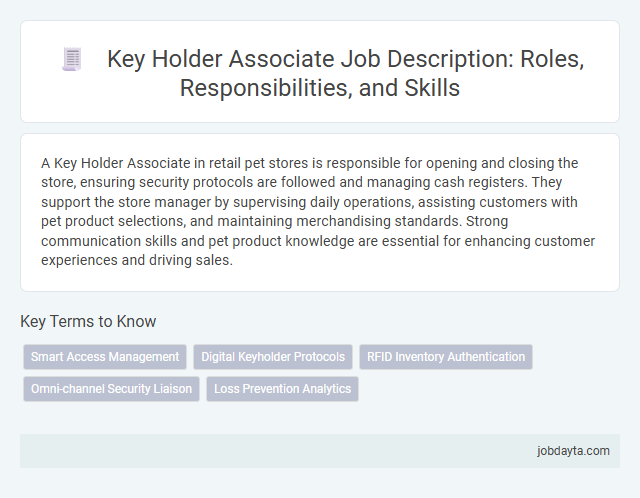 Key Holder Associate Job Description: Roles, Responsibilities, and Skills

A Key Holder Associate in retail pet stores is responsible for opening and closing the store, ensuring security protocols are followed and managing cash registers. They support the store manager by supervising daily operations, assisting customers with pet product selections, and maintaining merchandising standards. Strong communication skills and pet product knowledge are essential for enhancing customer experiences and driving sales.

Key Terms to Know

Smart Access Management
Digital Keyholder Protocols
RFID Inventory Authentication
Omni-channel Security Liaison
Loss Prevention Analytics

jobdayta.com