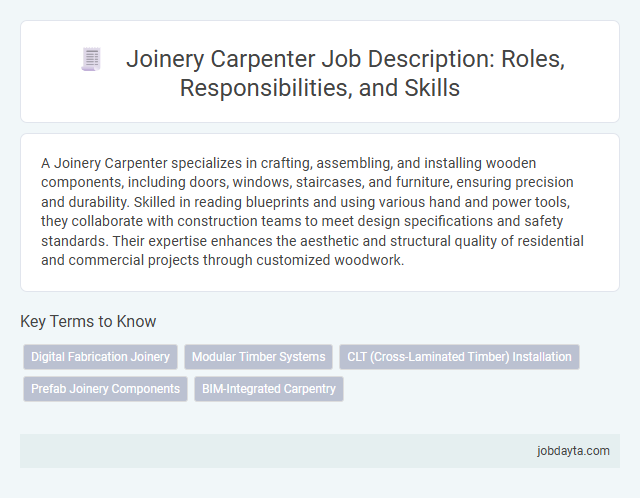 Joinery Carpenter Job Description: Roles, Responsibilities, and Skills

A Joinery Carpenter specializes in crafting, assembling, and installing wooden components, including doors, windows, staircases, and furniture, ensuring precision and durability. Skilled in reading blueprints and using various hand and power tools, they collaborate with construction teams to meet design specifications and safety standards. Their expertise enhances the aesthetic and structural quality of residential and commercial projects through customized woodwork.

Key Terms to Know

Digital Fabrication Joinery

Modular Timber Systems

CLT (Cross-Laminated Timber) Installation

Prefab Joinery Components

BIM-Integrated Carpentry

jobdayta.com