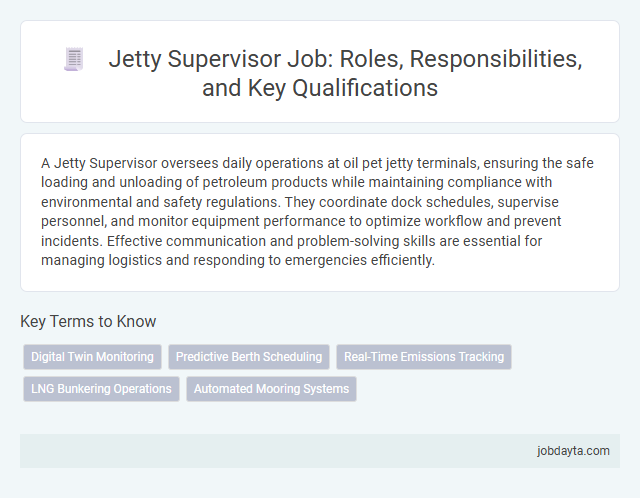 Jetty Supervisor Job: Roles, Responsibilities, and Key Qualifications

A Jetty Supervisor oversees daily operations at oil pet jetty terminals, ensuring the safe loading and unloading of petroleum products while maintaining compliance with environmental and safety regulations. They coordinate dock schedules, supervise personnel, and monitor equipment performance to optimize workflow and prevent incidents. Effective communication and problem-solving skills are essential for managing logistics and responding to emergencies efficiently.

Key Terms to Know

Digital Twin Monitoring
Predictive Berth Scheduling
Real-Time Emissions Tracking
LNG Bunkering Operations
Automated Mooring Systems

jobdayta.com